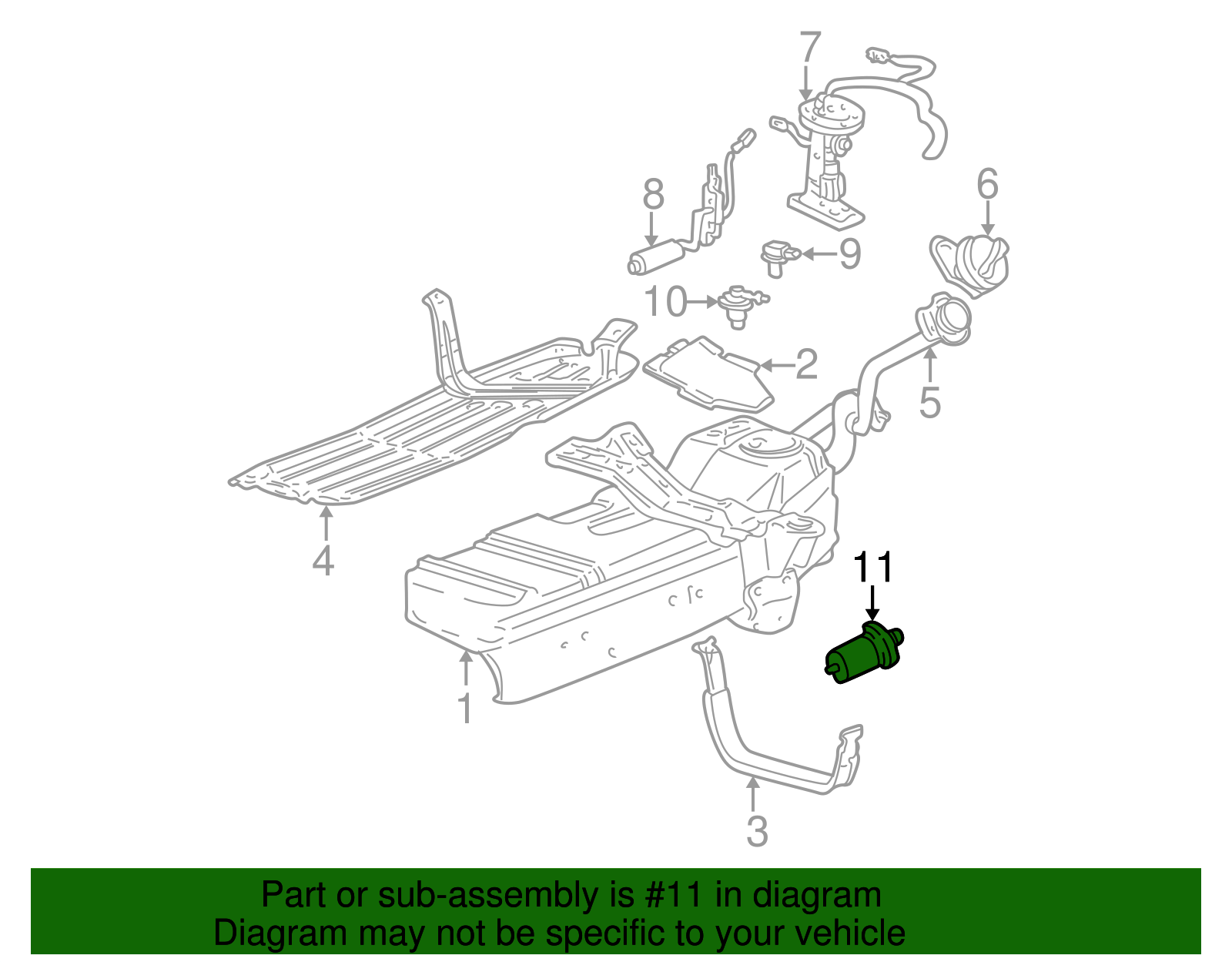 7
8
6
9
10
2
5
4
11
1
3

Part or sub-assembly is #11 in diagram
Diagram may not be specific to your vehicle