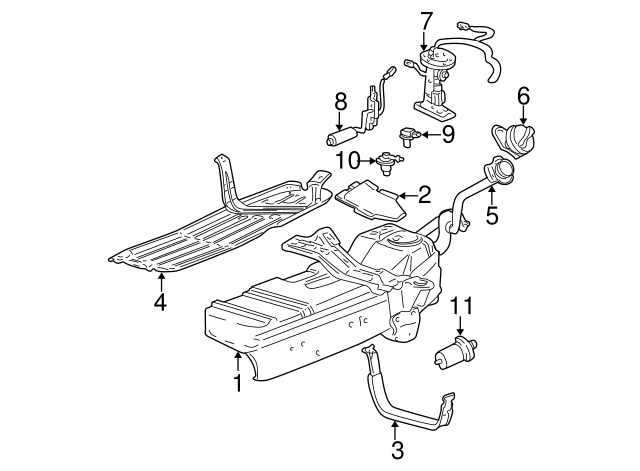 7
8
6
9
10
2
5
4
11
1
3