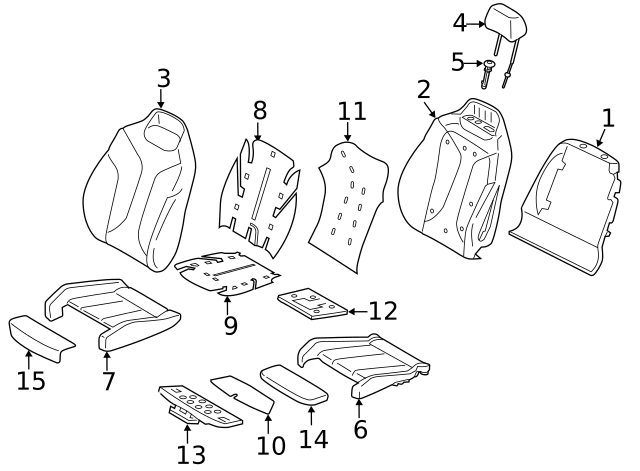 4
5
3
8
11
2
1
9
12
15
7
13
10
14
6