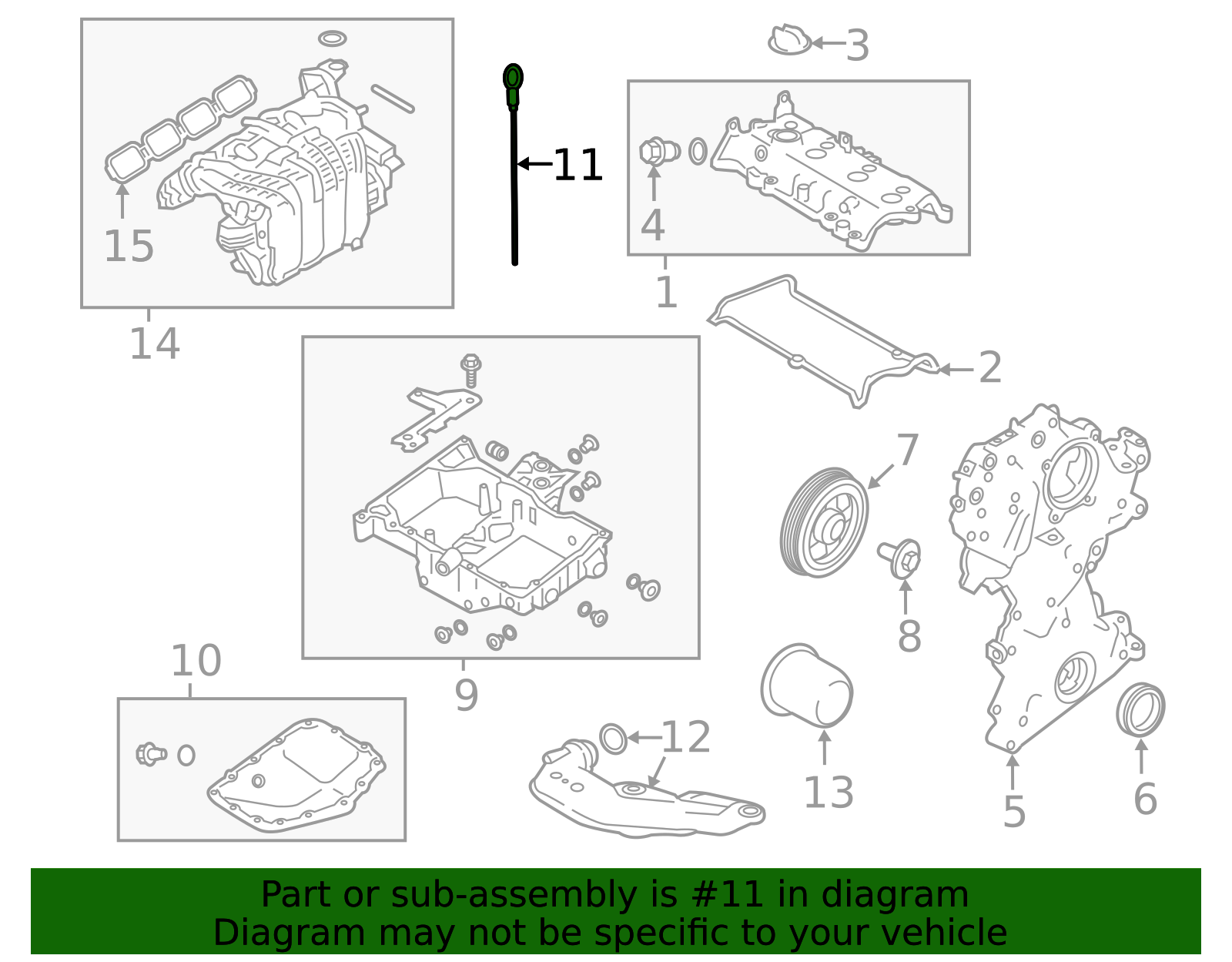 3
11
4
15
1
14
2
7
8
9
10
12
13
5
6

Part or sub-assembly is #11 in diagram
Diagram may not be specific to your vehicle