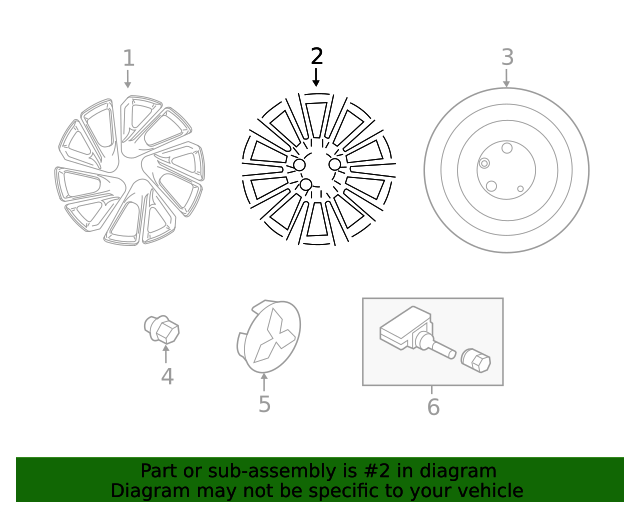 1
2
3
4
5
6

Part or sub-assembly is #2 in diagram
Diagram may not be specific to your vehicle