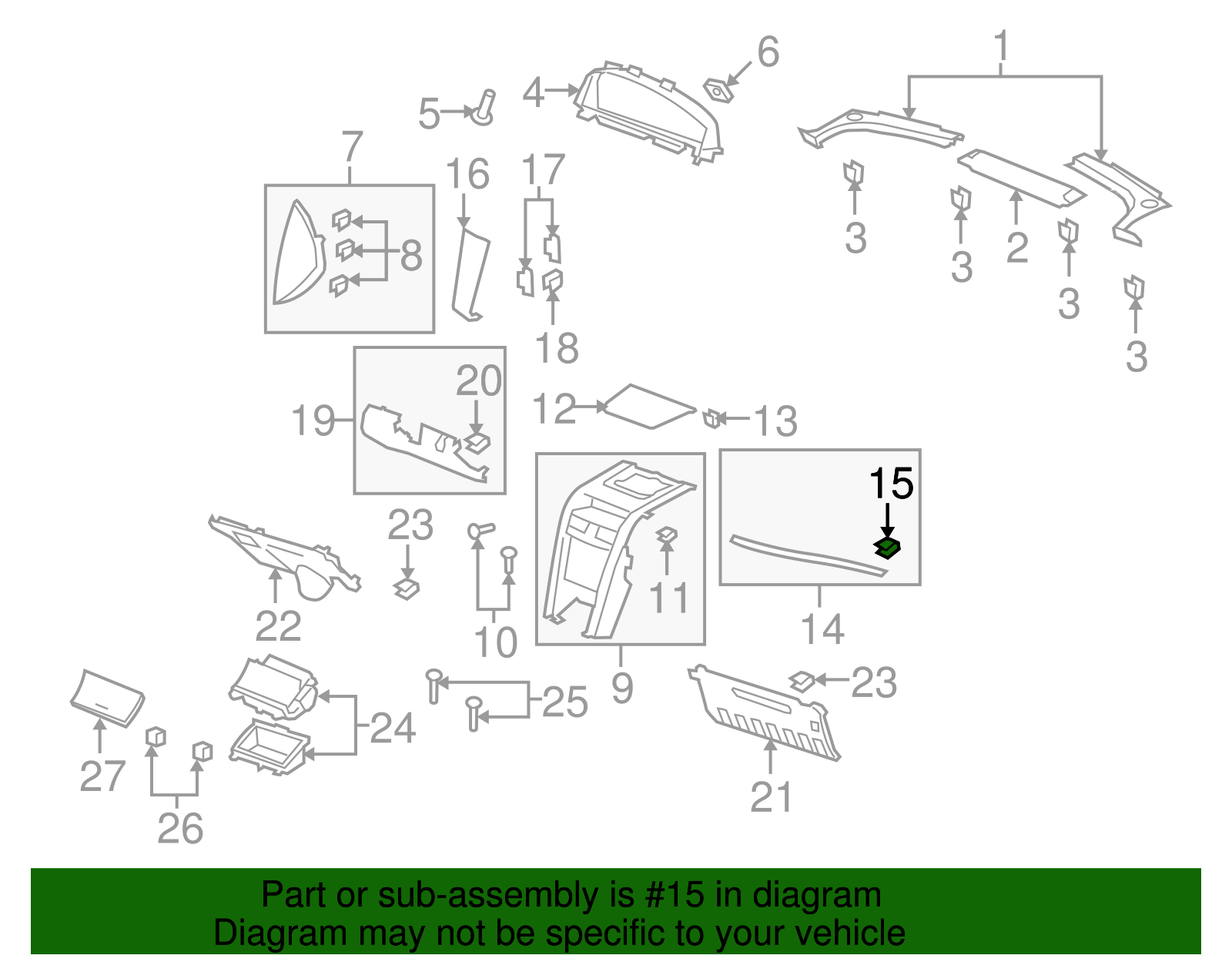 1
6
4
5
7
16
17
8
3
3
2
3
3
18
20
19
12
13
15
23
11
22
10
14
9
23
25
24
27
21
26

Part or sub-assembly is #15 in diagram
Diagram may not be specific to your vehicle