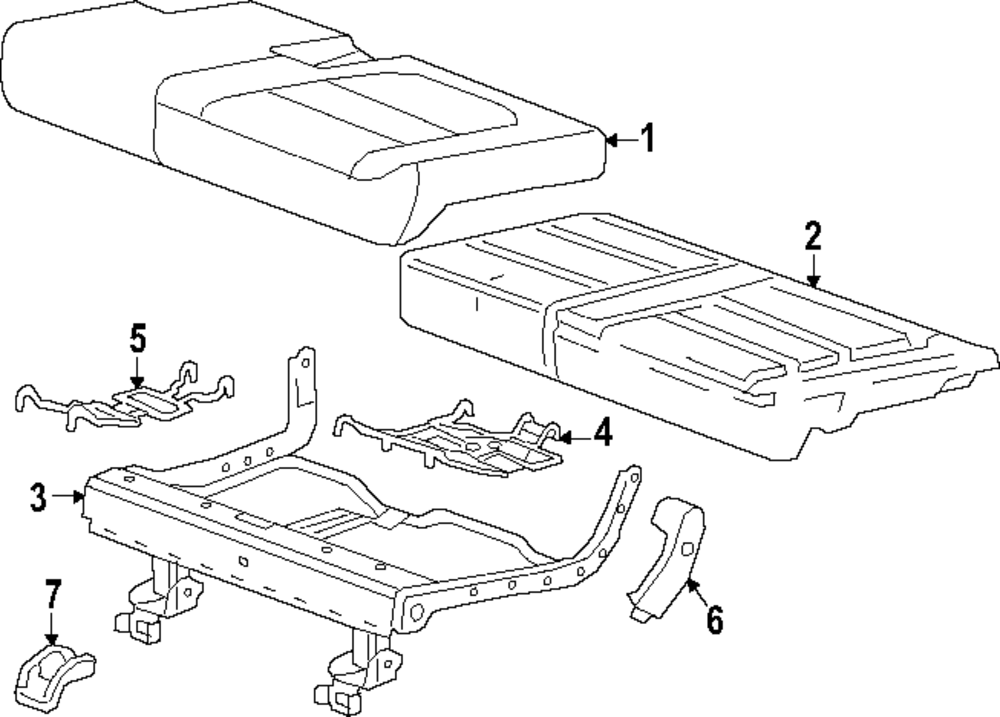 1
2
5
4
3
6
7