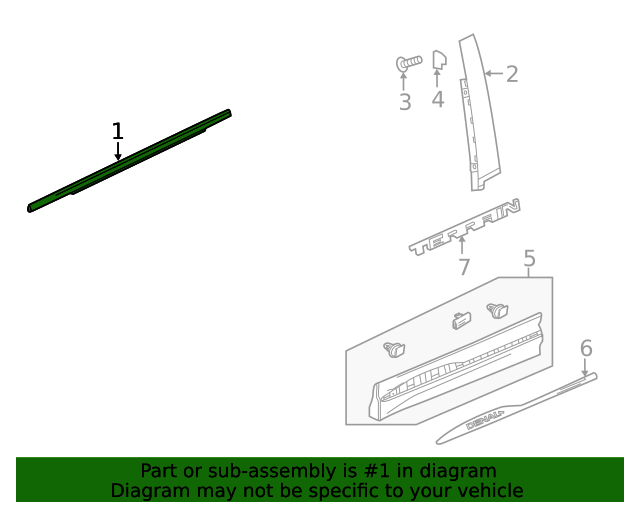 1
3
4
2
TERRAIN
7
5
6
DENALI
Part or sub-assembly is #1 in diagram
Diagram may not be specific to your vehicle