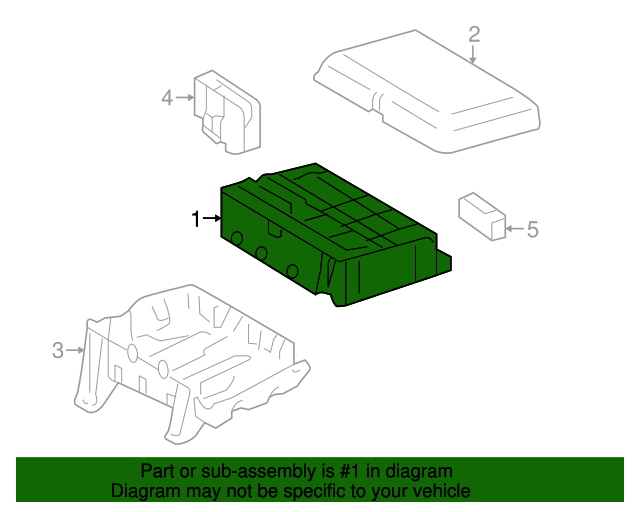 2
4
1
5
3
Part or sub-assembly is #1 in diagram
Diagram may not be specific to your vehicle