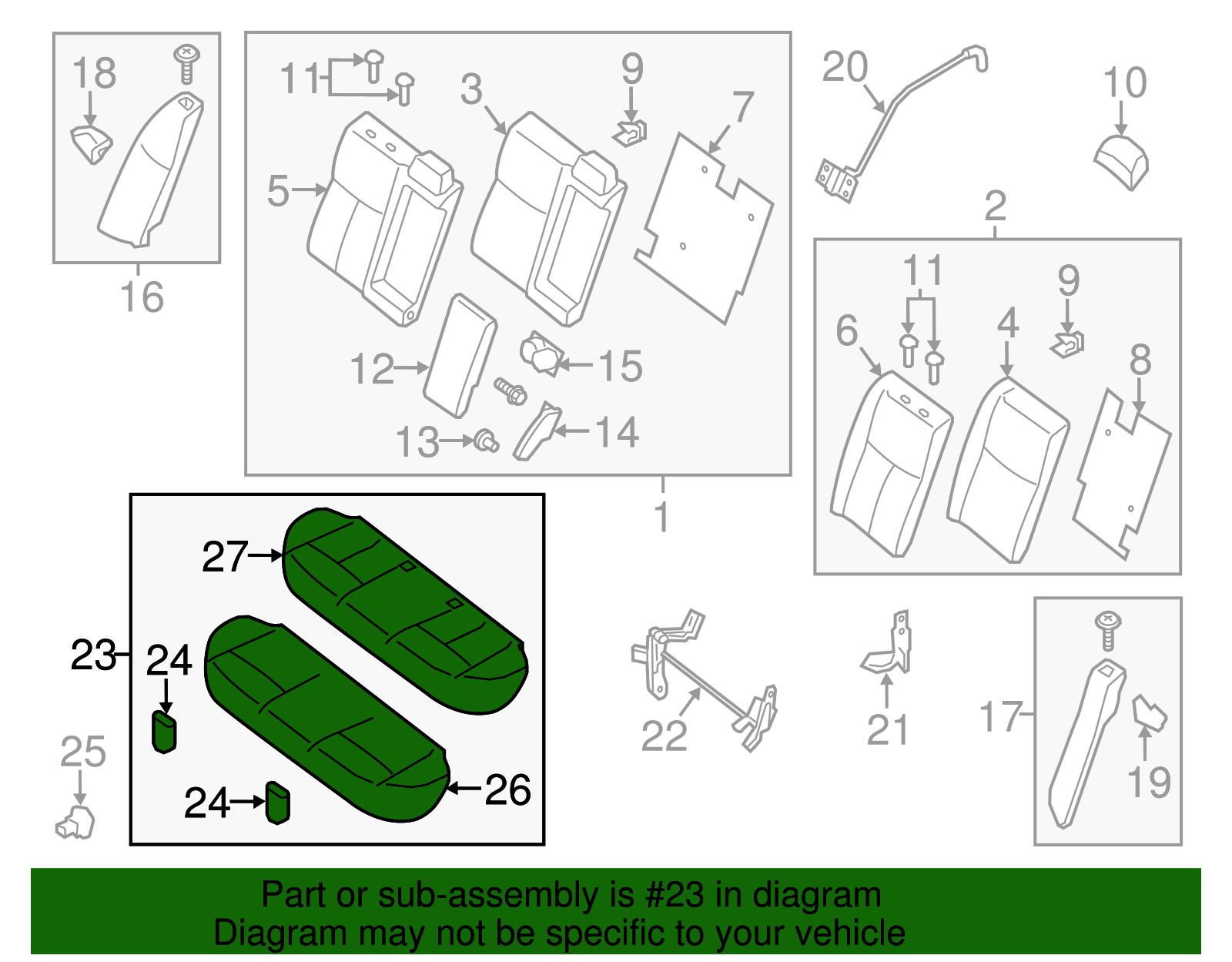 18
16
11
3
9
7
5
12
15
13
14
1
20
10
2
11
9
6
4
8
27
23
24
24
26
25
22
21
17
19

Part or sub-assembly is #23 in diagram
Diagram may not be specific to your vehicle