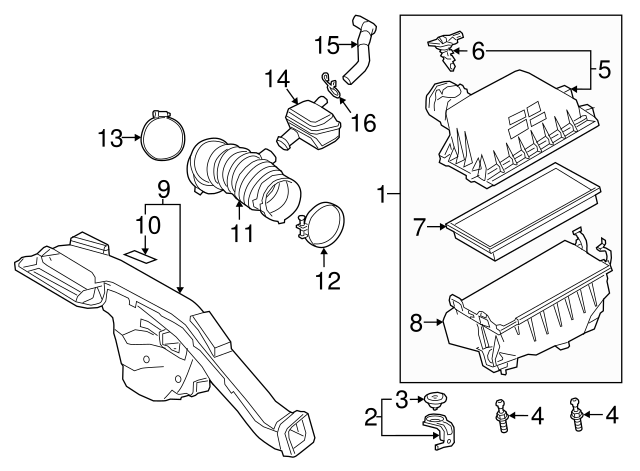 15
6
5
14
16
13
9
10
11
12
1
7
8
3
2
4
4