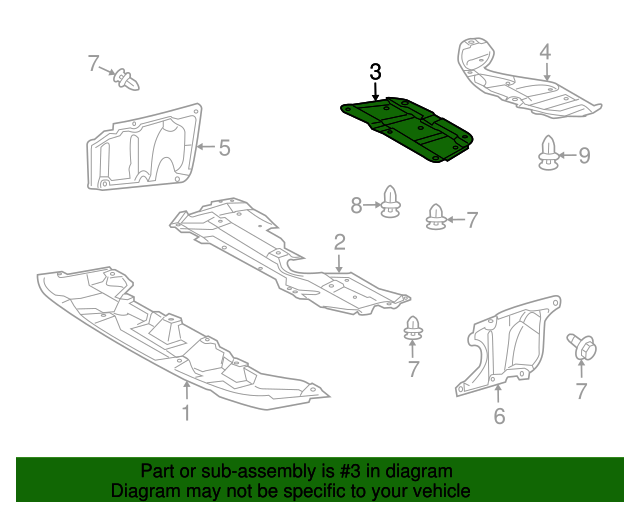 7
3
4
5
9
8
7
2
7
7
1
6

Part or sub-assembly is #3 in diagram
Diagram may not be specific to your vehicle