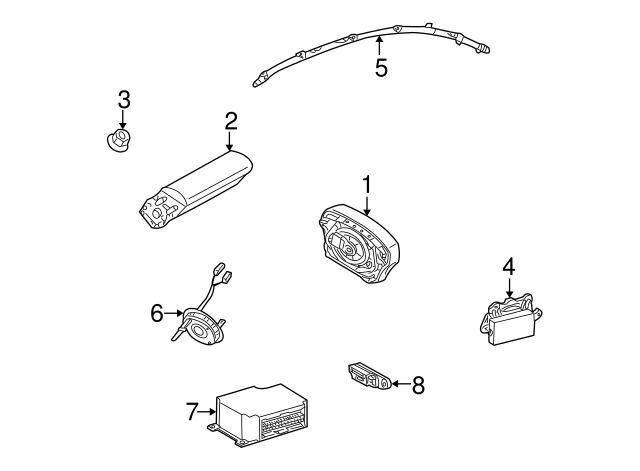 5
3
2
1
4
6
8
7