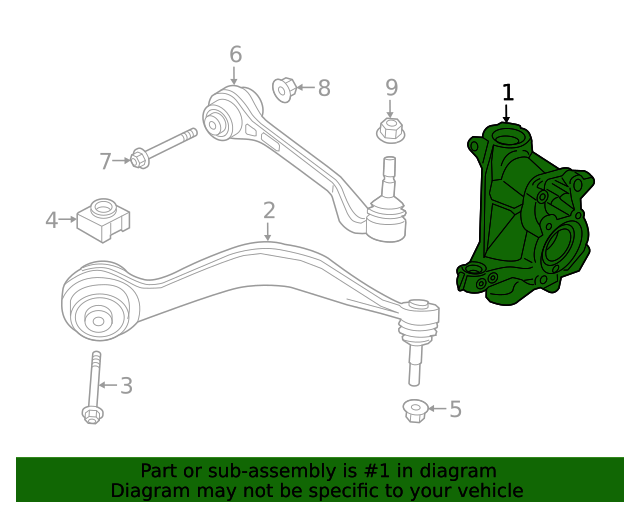 6
8
9
1
7
4
2
3
5

Part or sub-assembly is #1 in diagram
Diagram may not be specific to your vehicle