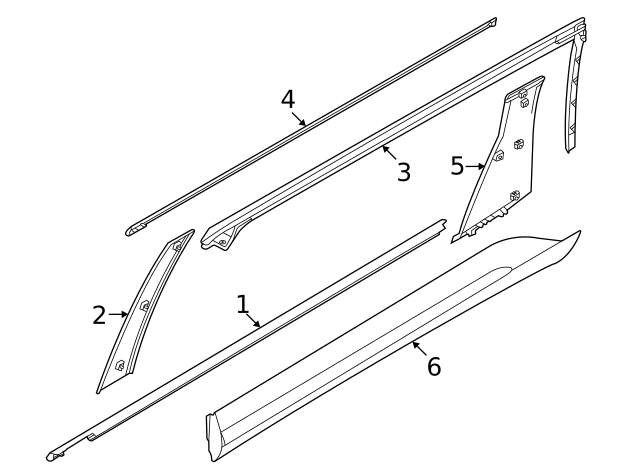 4
3
5
2
1
6