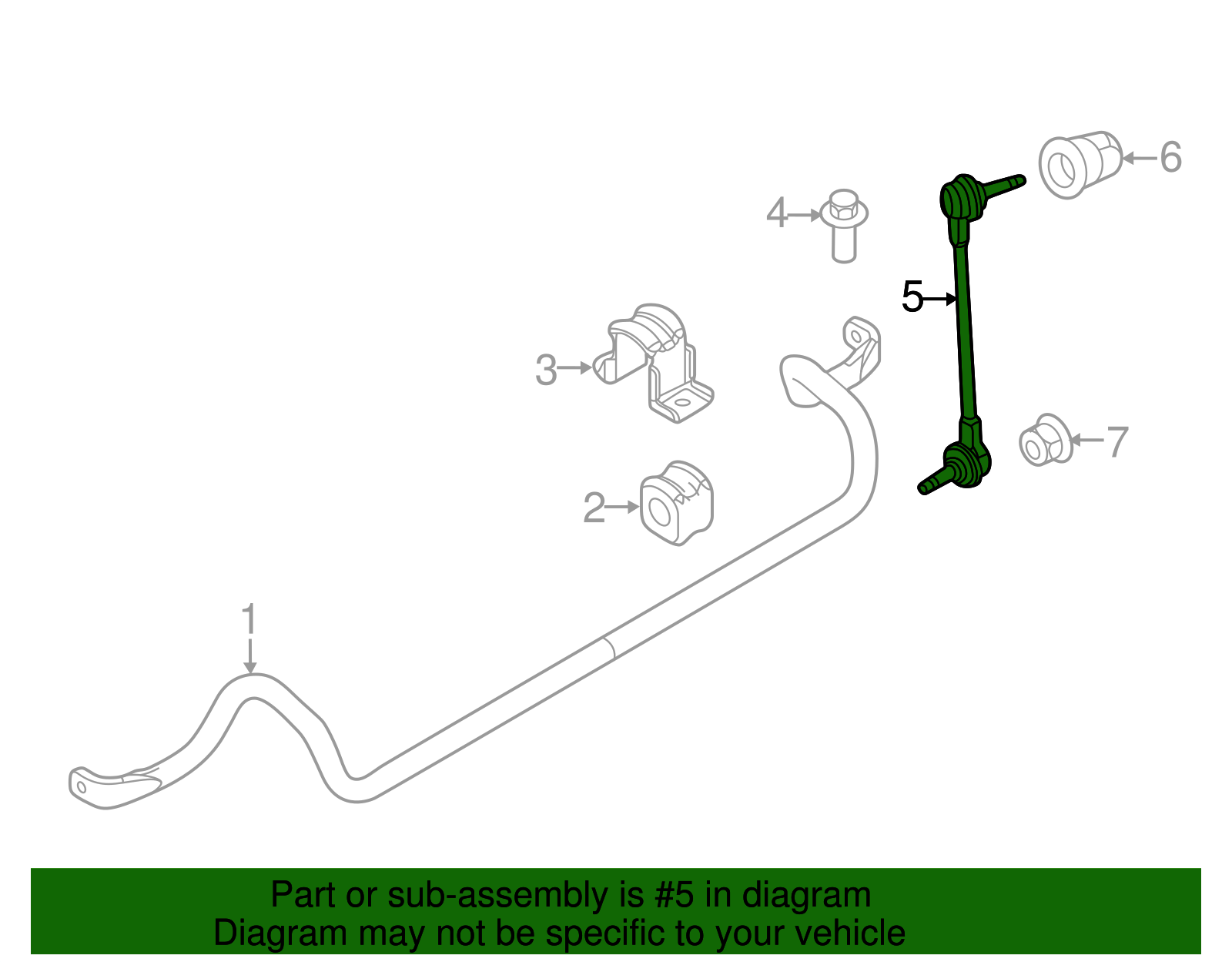 6
4
5
3
7
2
1

Part or sub-assembly is #5 in diagram
Diagram may not be specific to your vehicle