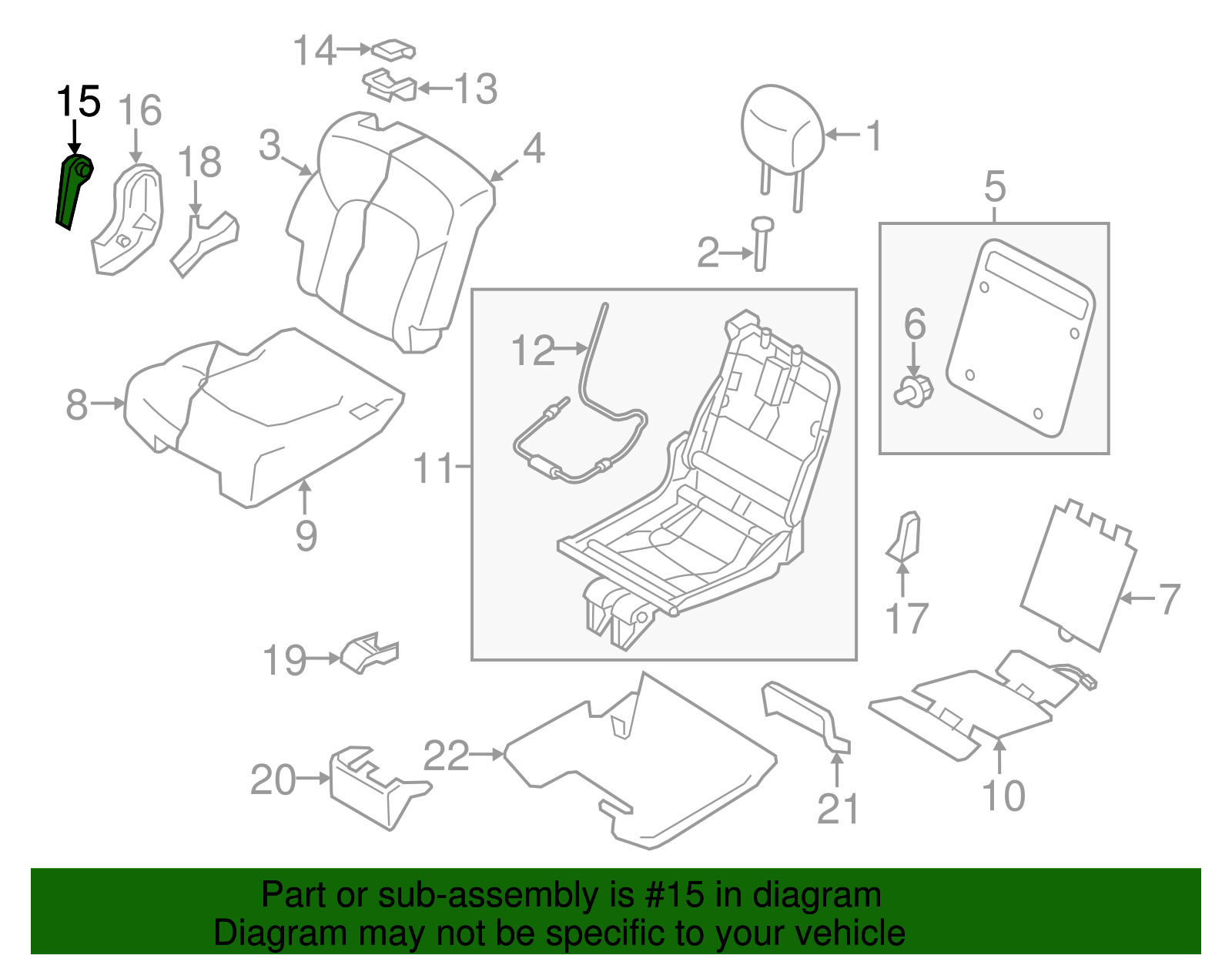 14
13
15
16
18
3
4
1
5
2
6
12
8
11
9
17
7
19
22
20
21
10

Part or sub-assembly is #15 in diagram
Diagram may not be specific to your vehicle