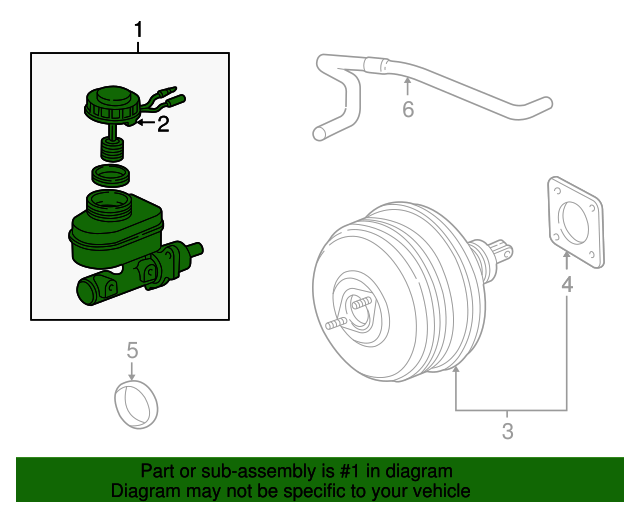 1

2

6

4

5

3

Part or sub-assembly is #1 in diagram
Diagram may not be specific to your vehicle