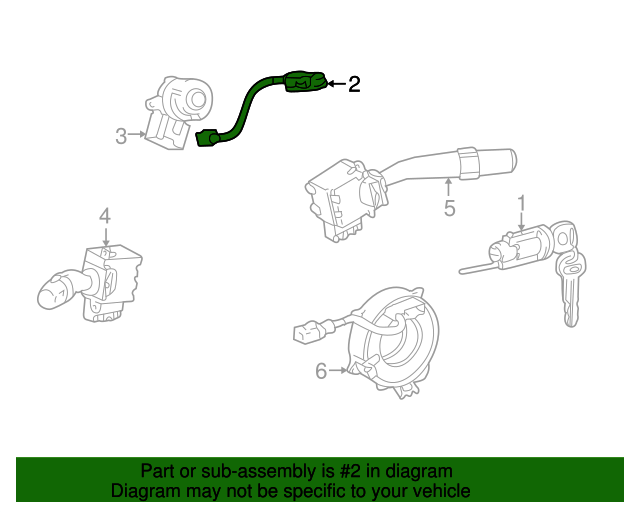 2
3
5
1
4
6

Part or sub-assembly is #2 in diagram
Diagram may not be specific to your vehicle