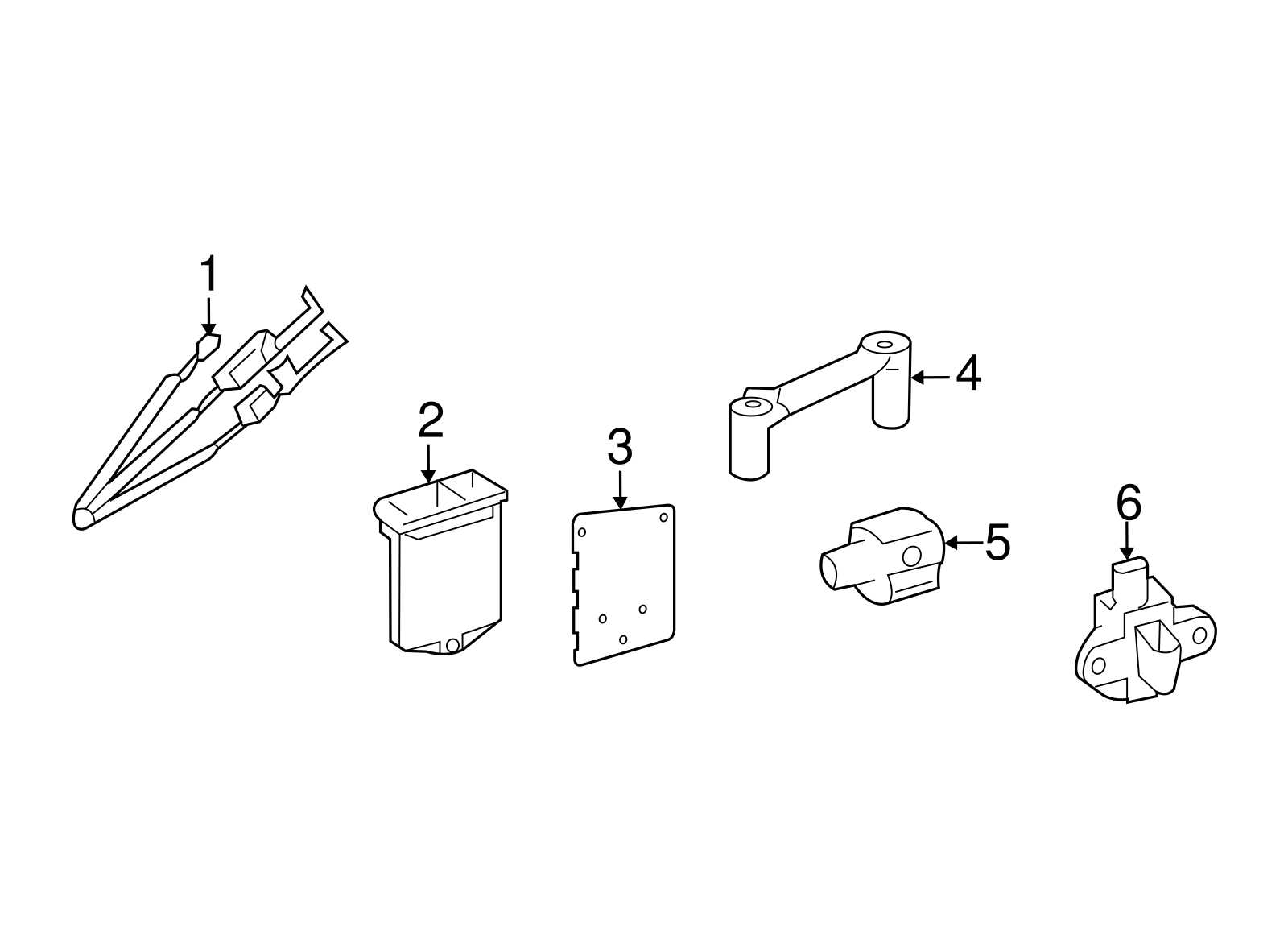 1
2
3
4
5
6