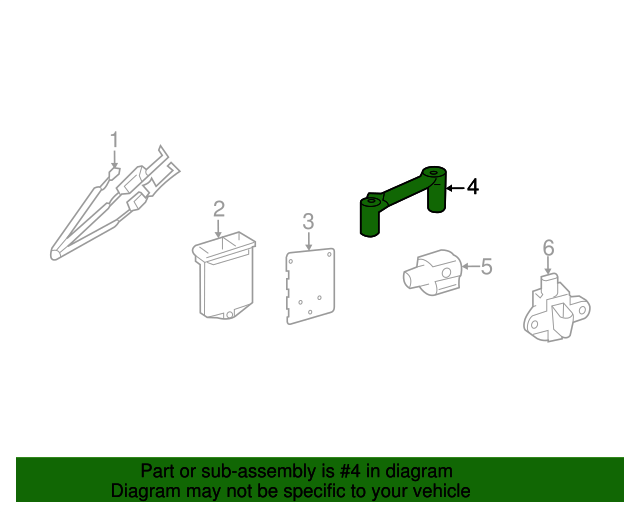 1
2
3
4
5
6

Part or sub-assembly is #4 in diagram
Diagram may not be specific to your vehicle