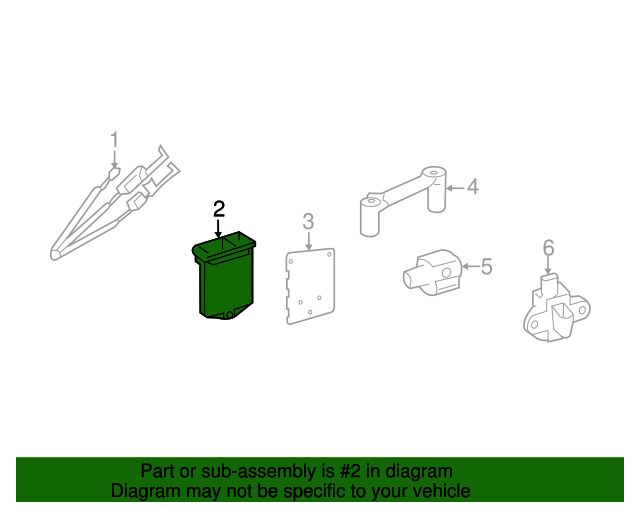 1
2
3
4
5
6

Part or sub-assembly is #2 in diagram
Diagram may not be specific to your vehicle