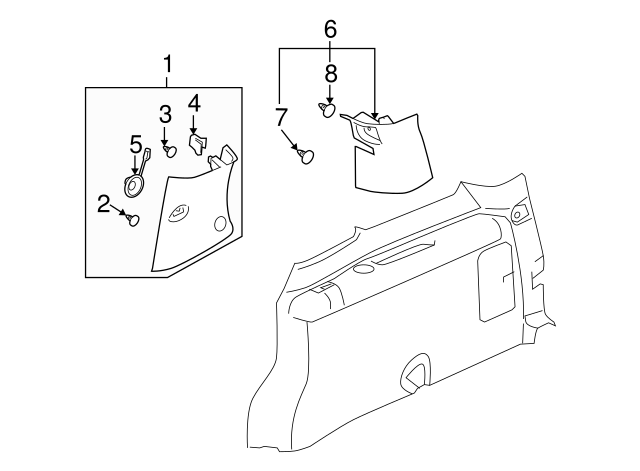 1
3
4
5
2
6
8
7