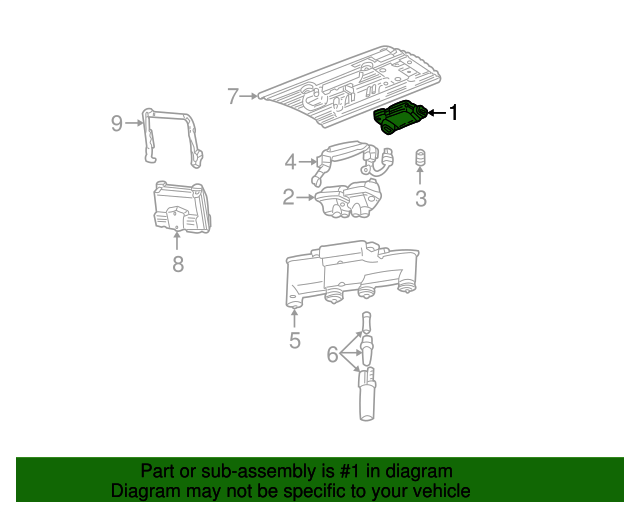 7
1
9
4
3
2
8
5
6

Part or sub-assembly is #1 in diagram
Diagram may not be specific to your vehicle