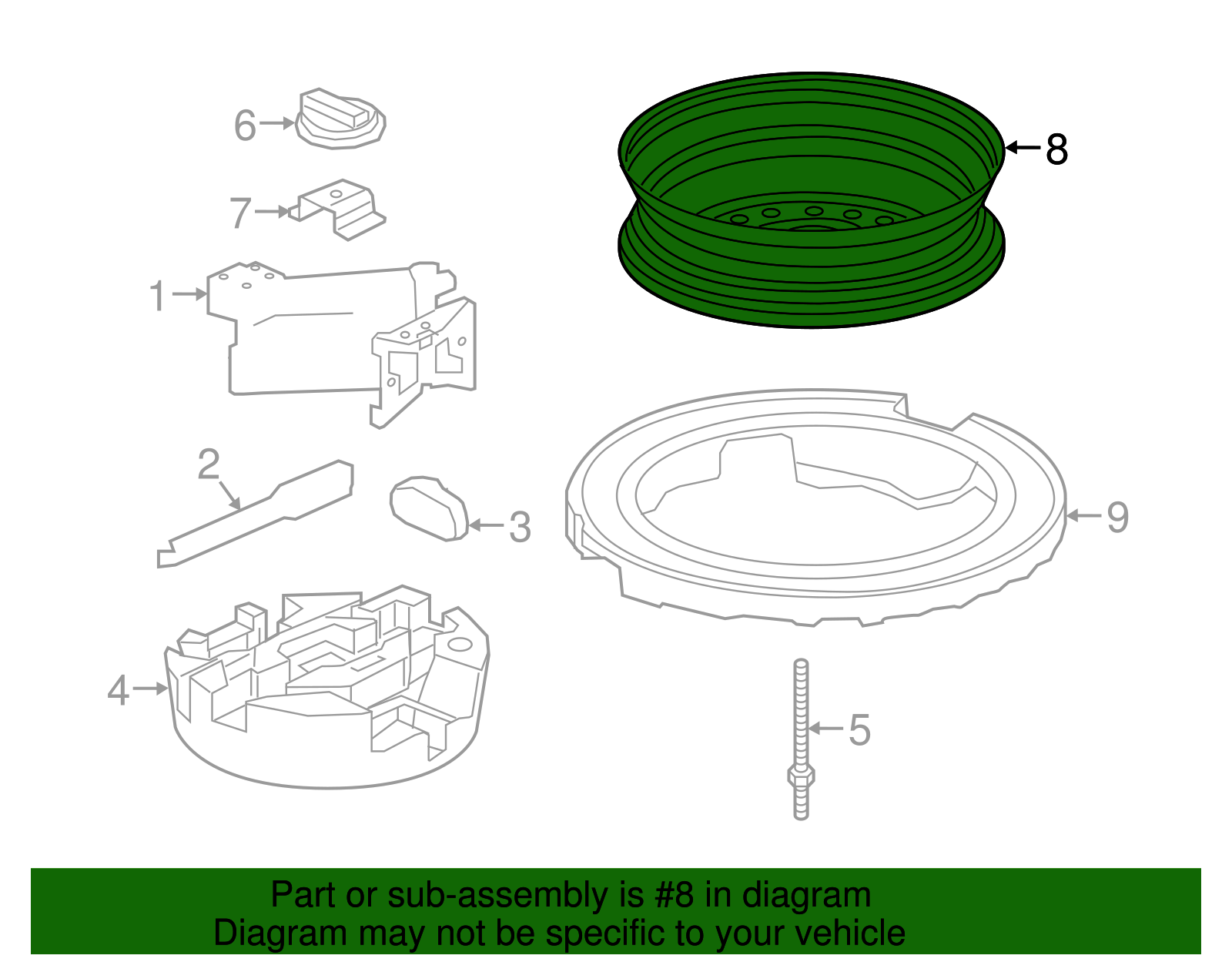 6
8
7
1
2
3
9
4
5

Part or sub-assembly is #8 in diagram
Diagram may not be specific to your vehicle