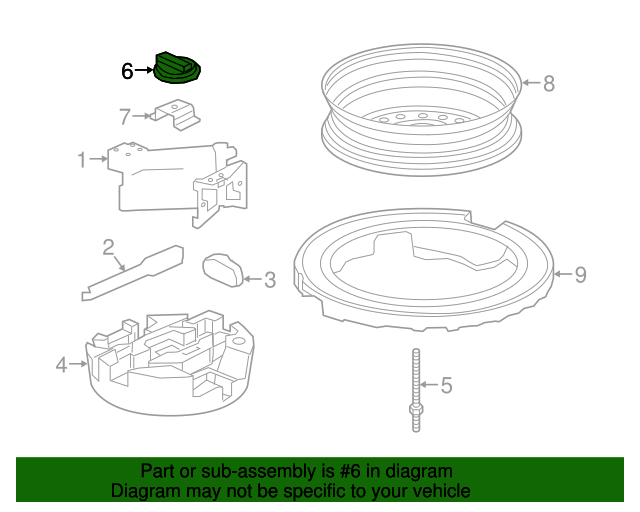 6
8
7
1
2
3
9
4
5

Part or sub-assembly is #6 in diagram
Diagram may not be specific to your vehicle