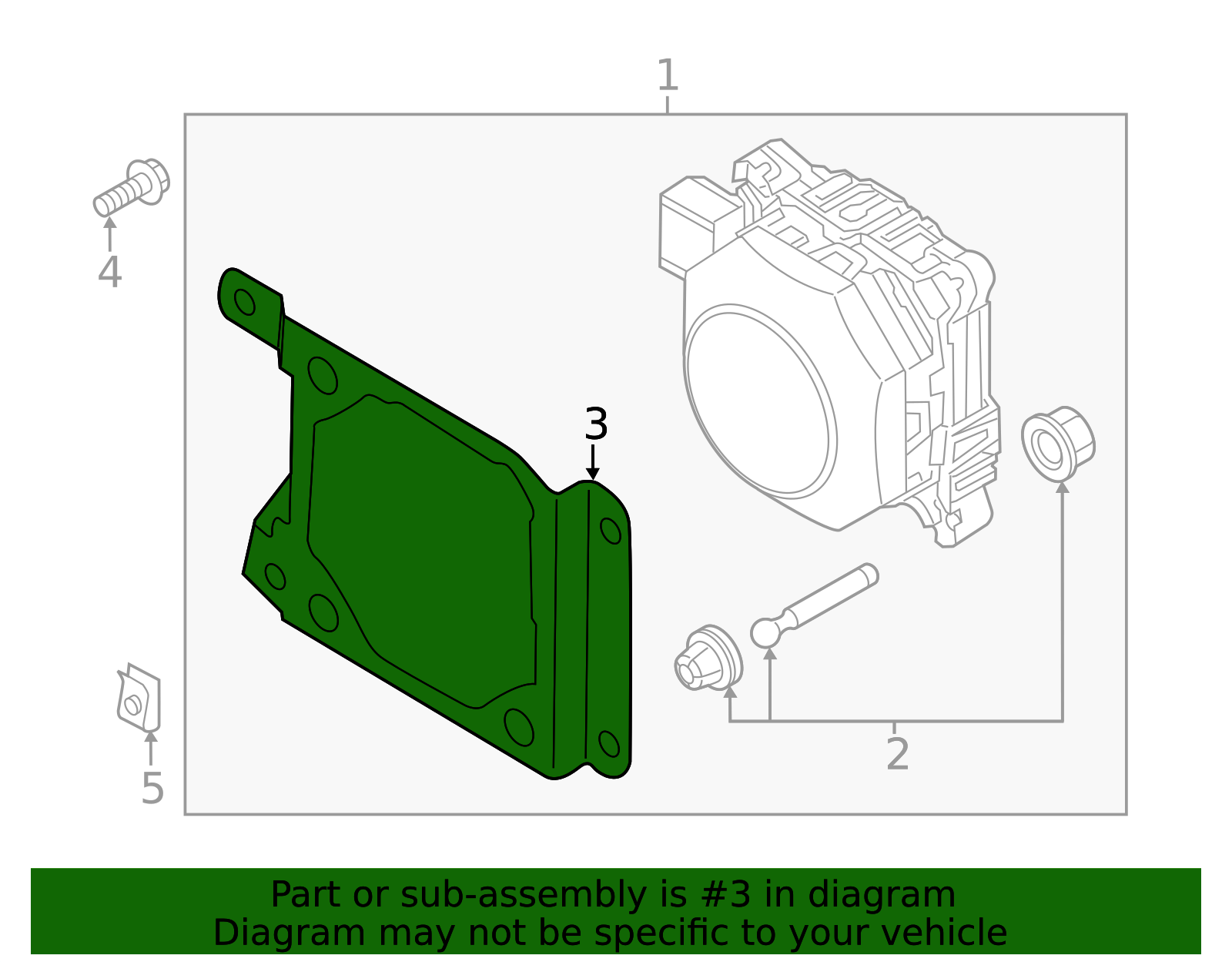 1

4

3

5

2

Part or sub-assembly is #3 in diagram
Diagram may not be specific to your vehicle