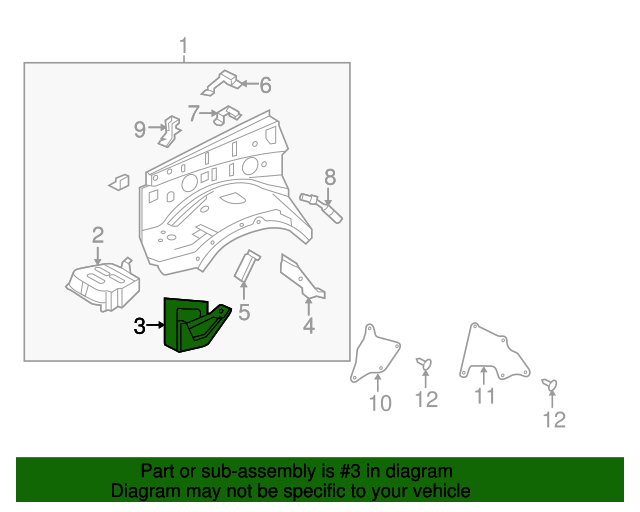 1
6
7
9
8
2
5
4
3
10
12
11
12

Part or sub-assembly is #3 in diagram
Diagram may not be specific to your vehicle