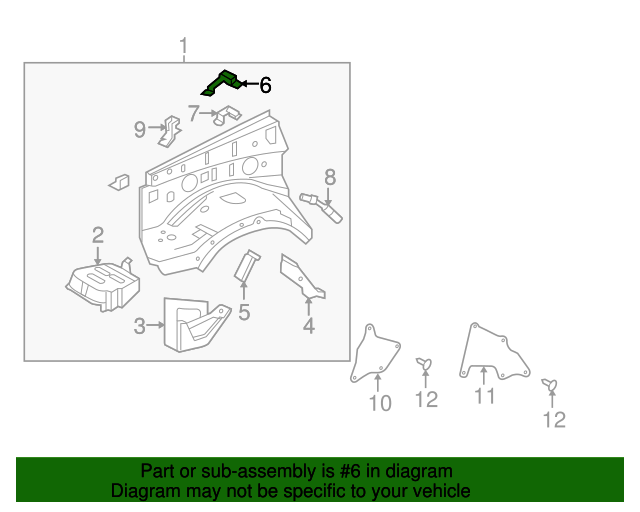 1
6
7
9
8
2
5
4
3
10
12
11
12

Part or sub-assembly is #6 in diagram
Diagram may not be specific to your vehicle