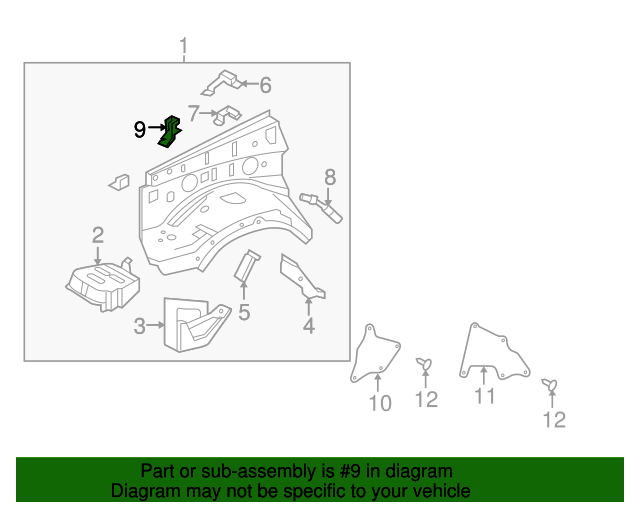 1
6
7
9
8
2
5
4
3
10
12
11
12

Part or sub-assembly is #9 in diagram
Diagram may not be specific to your vehicle