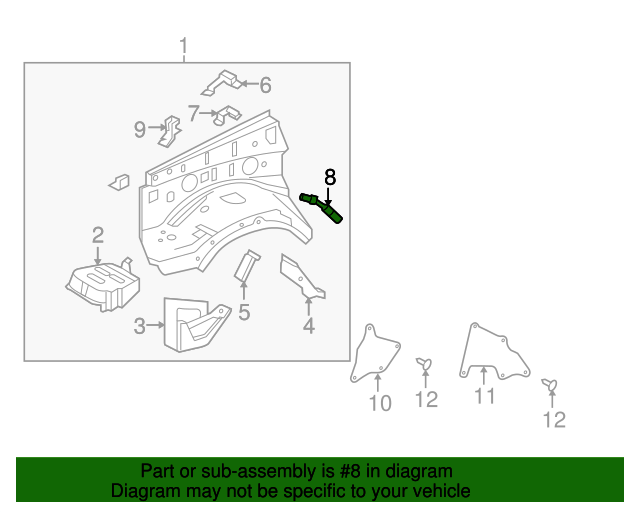 1
6
7
9
8
2
5
4
3
10
12
11
12

Part or sub-assembly is #8 in diagram
Diagram may not be specific to your vehicle