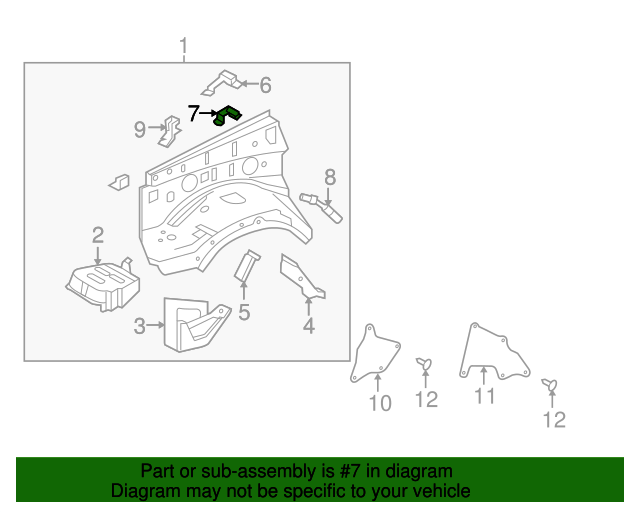 1
6
7
9
8
2
5
4
3
10
12
11
12

Part or sub-assembly is #7 in diagram
Diagram may not be specific to your vehicle