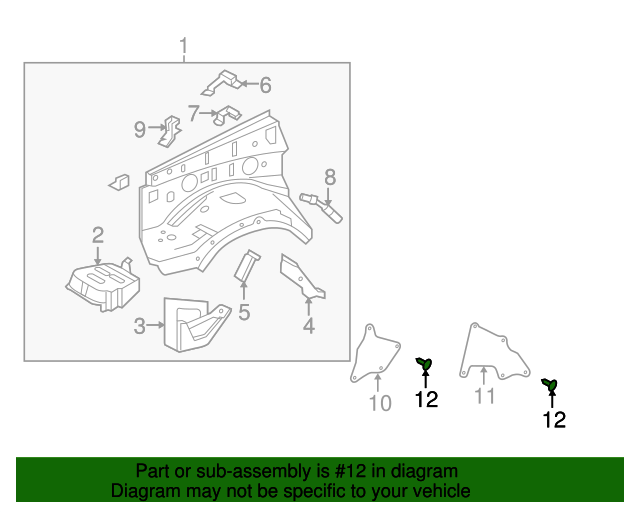 1
6
7
9
8
2
5
4
3
10
12
11
12

Part or sub-assembly is #12 in diagram
Diagram may not be specific to your vehicle