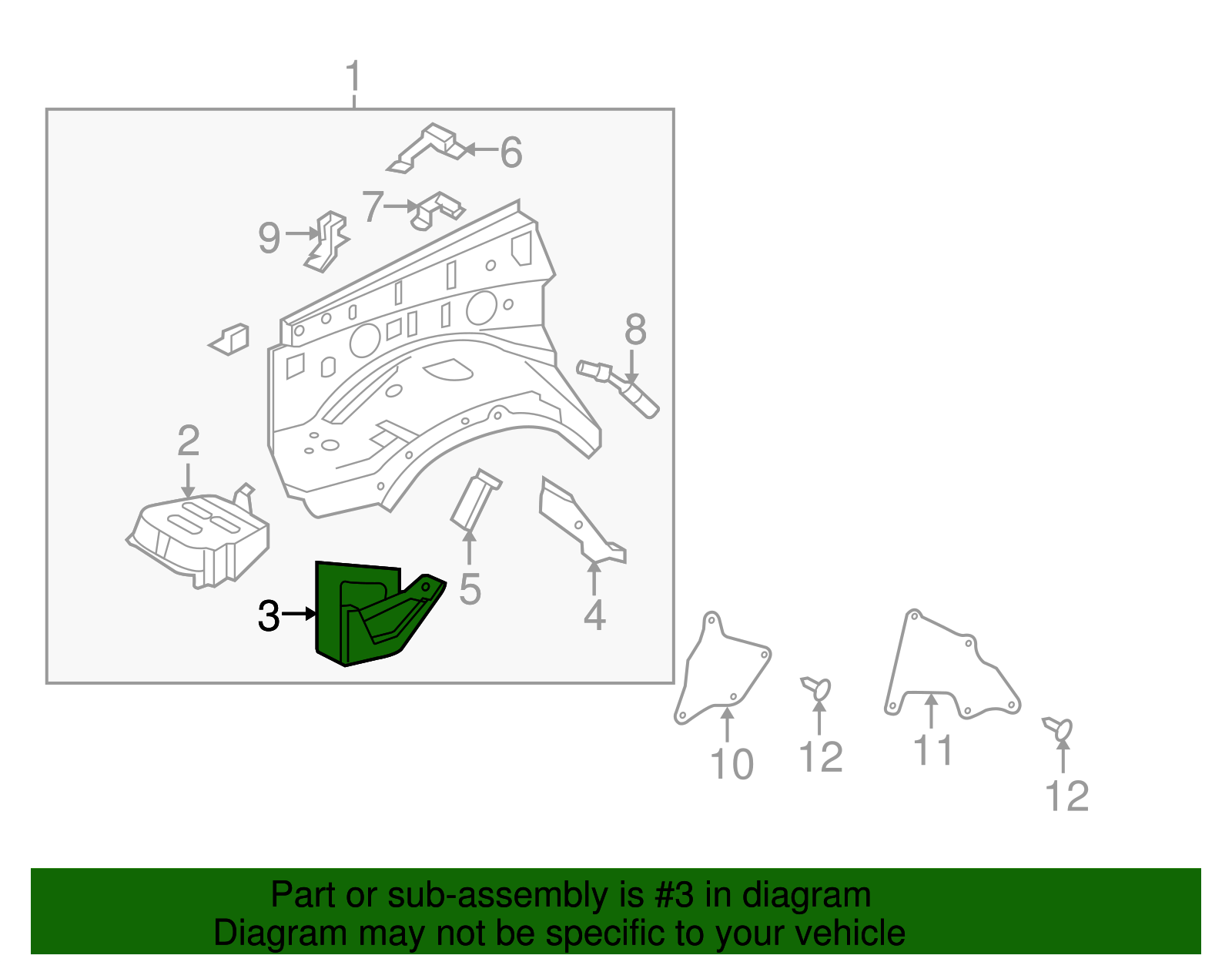 1

6

7

9

8

2

5

4

3

10

12

11

12

Part or sub-assembly is #3 in diagram
Diagram may not be specific to your vehicle