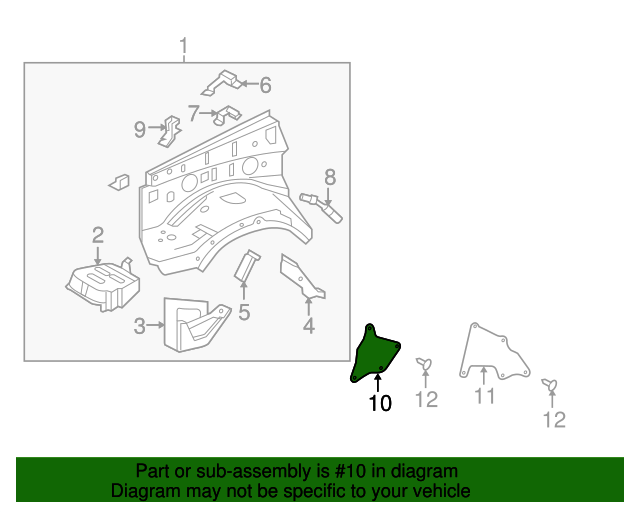 1
6
7
9
8
2
5
4
3
10
12
11
12

Part or sub-assembly is #10 in diagram
Diagram may not be specific to your vehicle