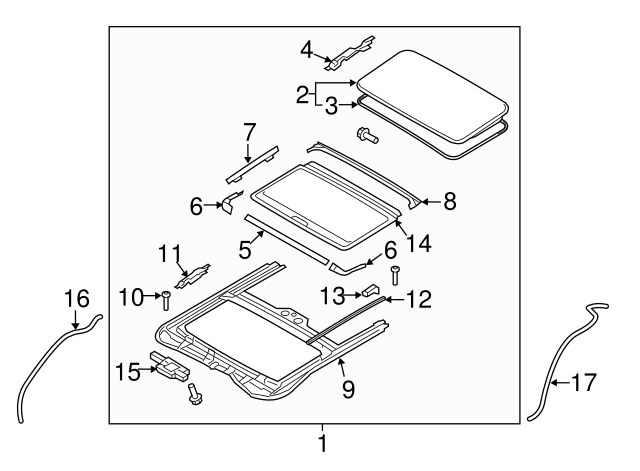 4
2
3
7
8
6
14
5
6
11
10
13
12
16
15
9
17
1