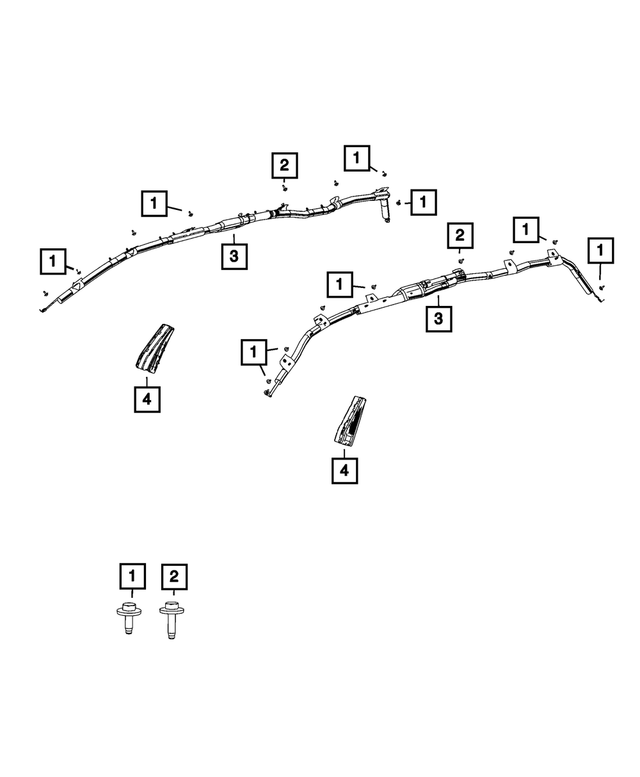 2
1
1
1
3
1
2
1
1
1
3
1
4
4
1
2