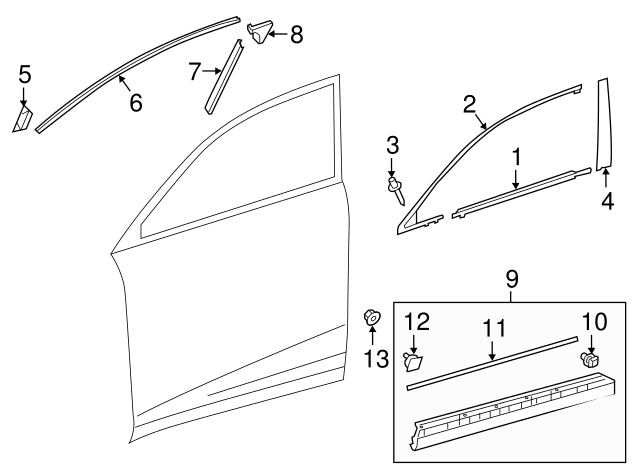 5
6
7
8
2
3
1
4
9
12
11
10
13