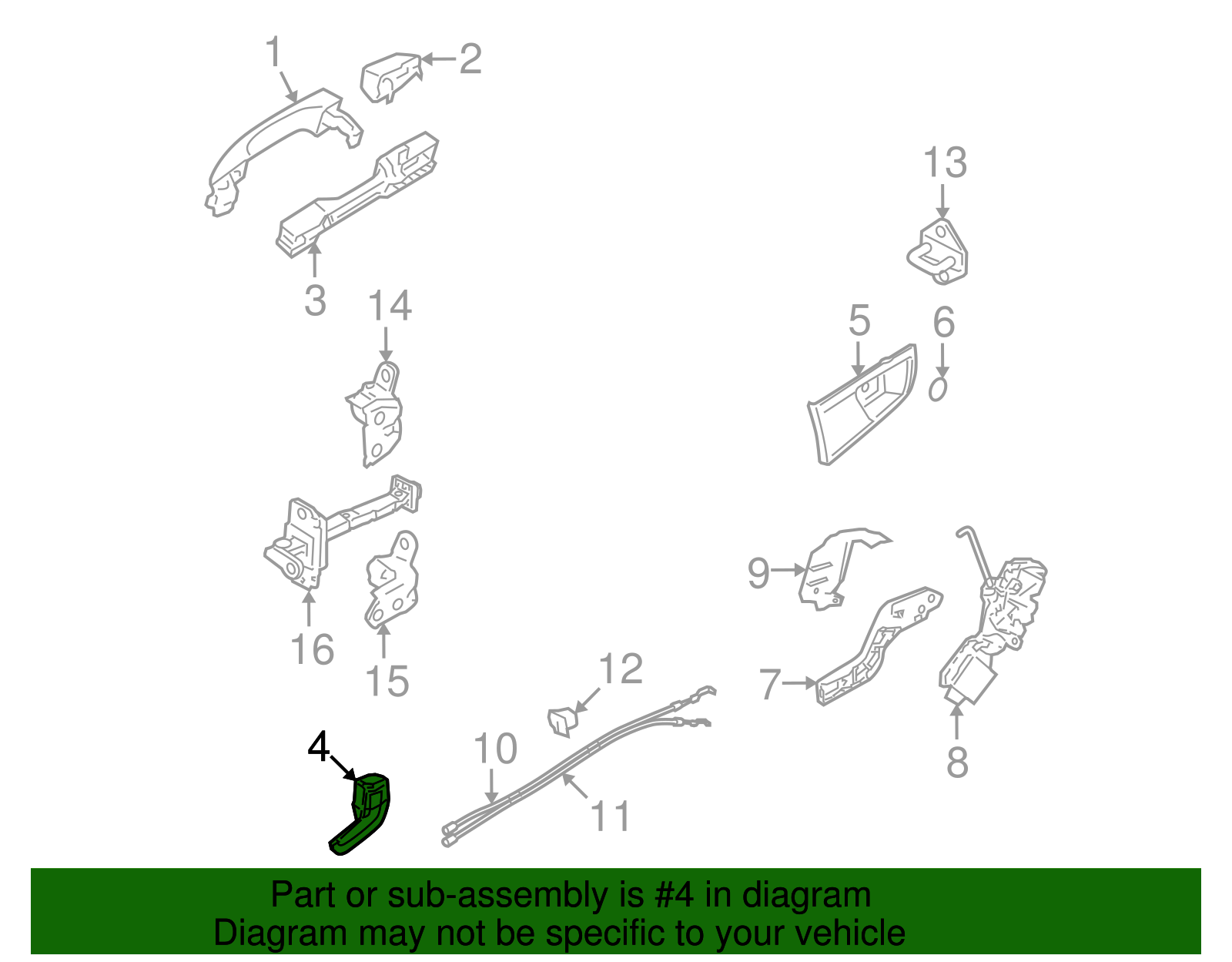 1
2
3
13
14
5
6
16
15
9
7
8
12
10
11
4

Part or sub-assembly is #4 in diagram
Diagram may not be specific to your vehicle