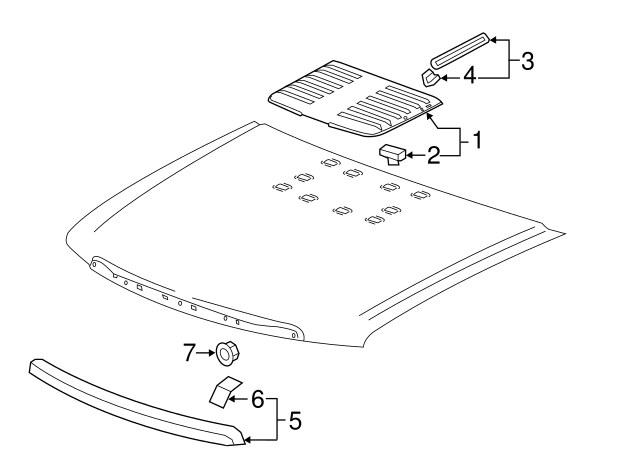 3
4
1
2
7
6
5