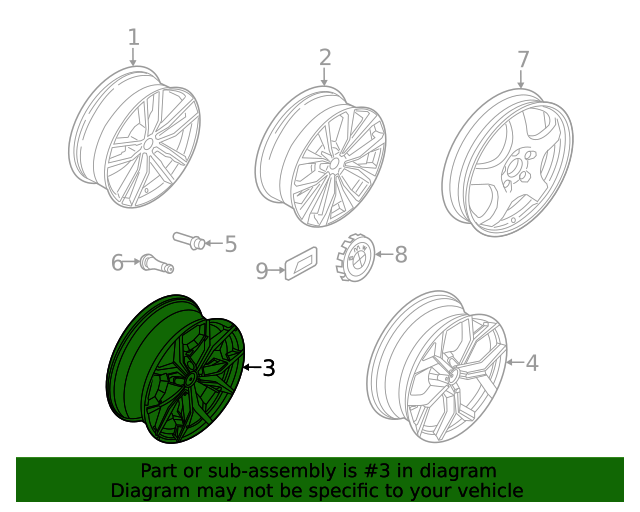 1
2
7
5
6
9
8
3
4

Part or sub-assembly is #3 in diagram
Diagram may not be specific to your vehicle