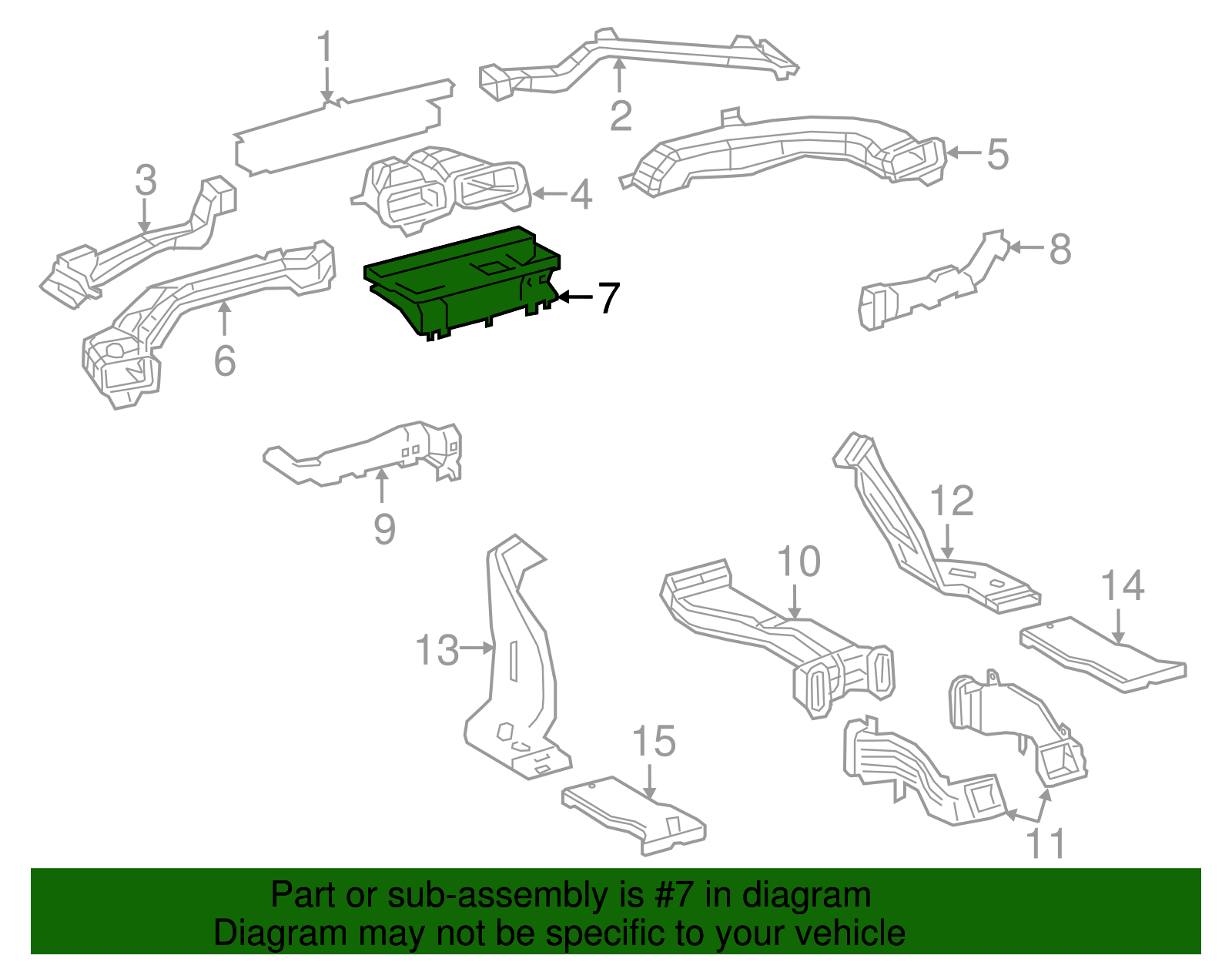 1
2
3
4
5
6
7
8
9
12
10
14
13
15
11

Part or sub-assembly is #7 in diagram
Diagram may not be specific to your vehicle