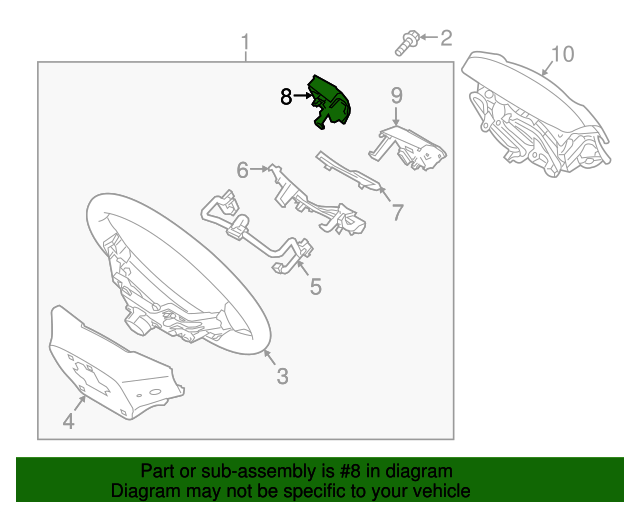 1
2
10
8
9
6
7
5
3
4

Part or sub-assembly is #8 in diagram
Diagram may not be specific to your vehicle