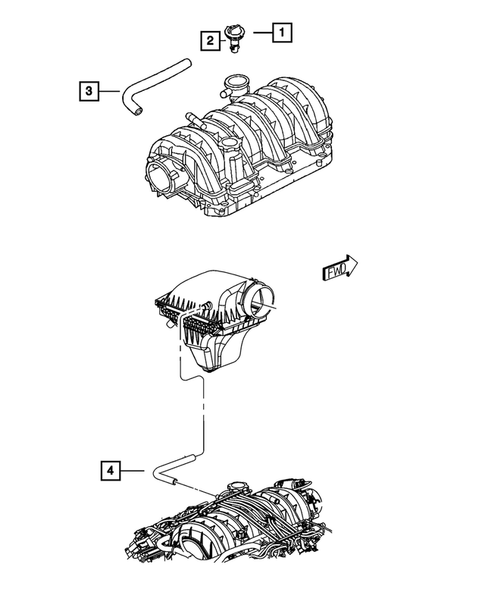 2
1
3
FWD
4