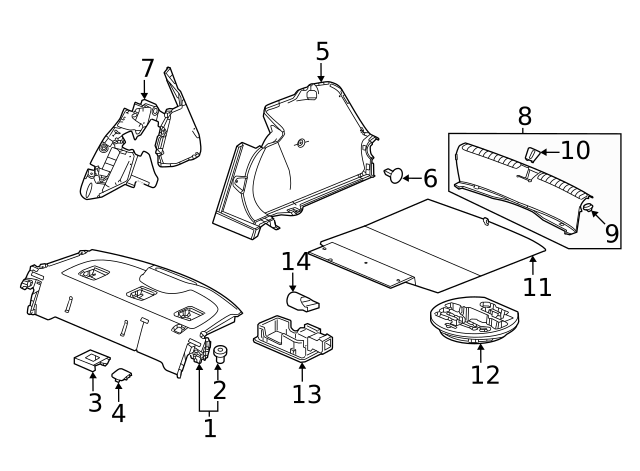 7
5
8
10
6
9
14
11
12
13
3
4
2
1