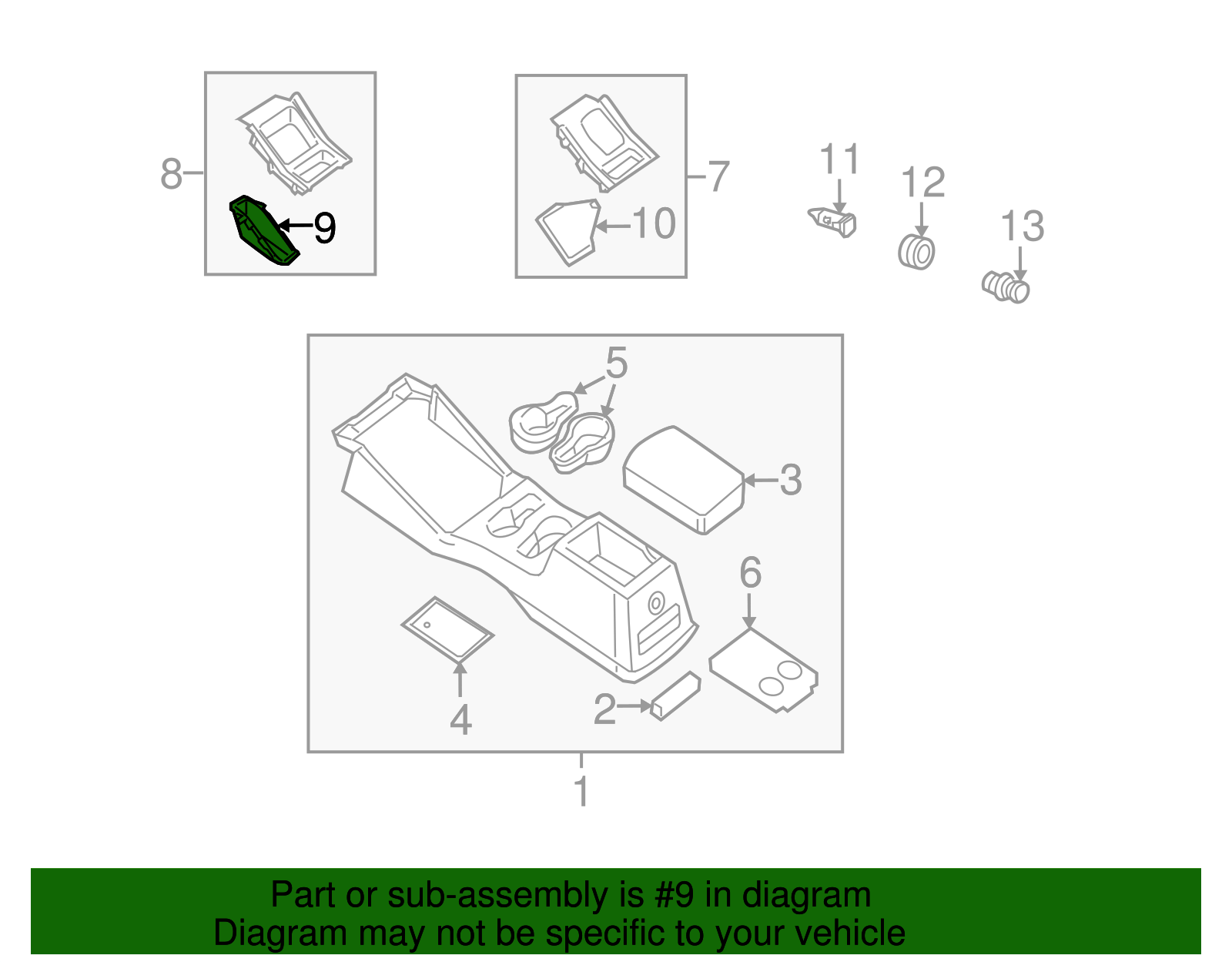 8
9
7
10
11
12
13
5
3
6
4
2
1

Part or sub-assembly is #9 in diagram
Diagram may not be specific to your vehicle