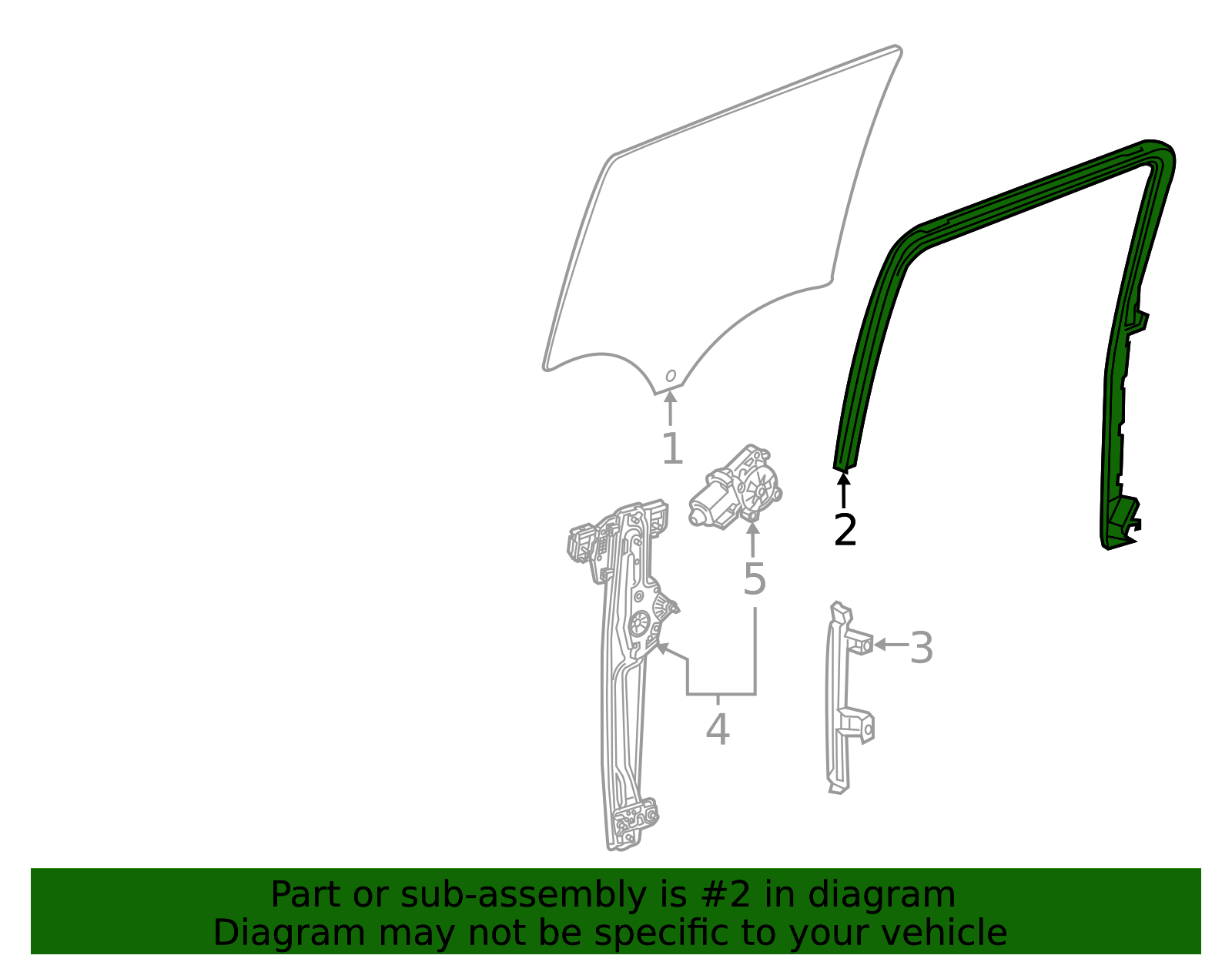 1
2
5
3
4

Part or sub-assembly is #2 in diagram
Diagram may not be specific to your vehicle