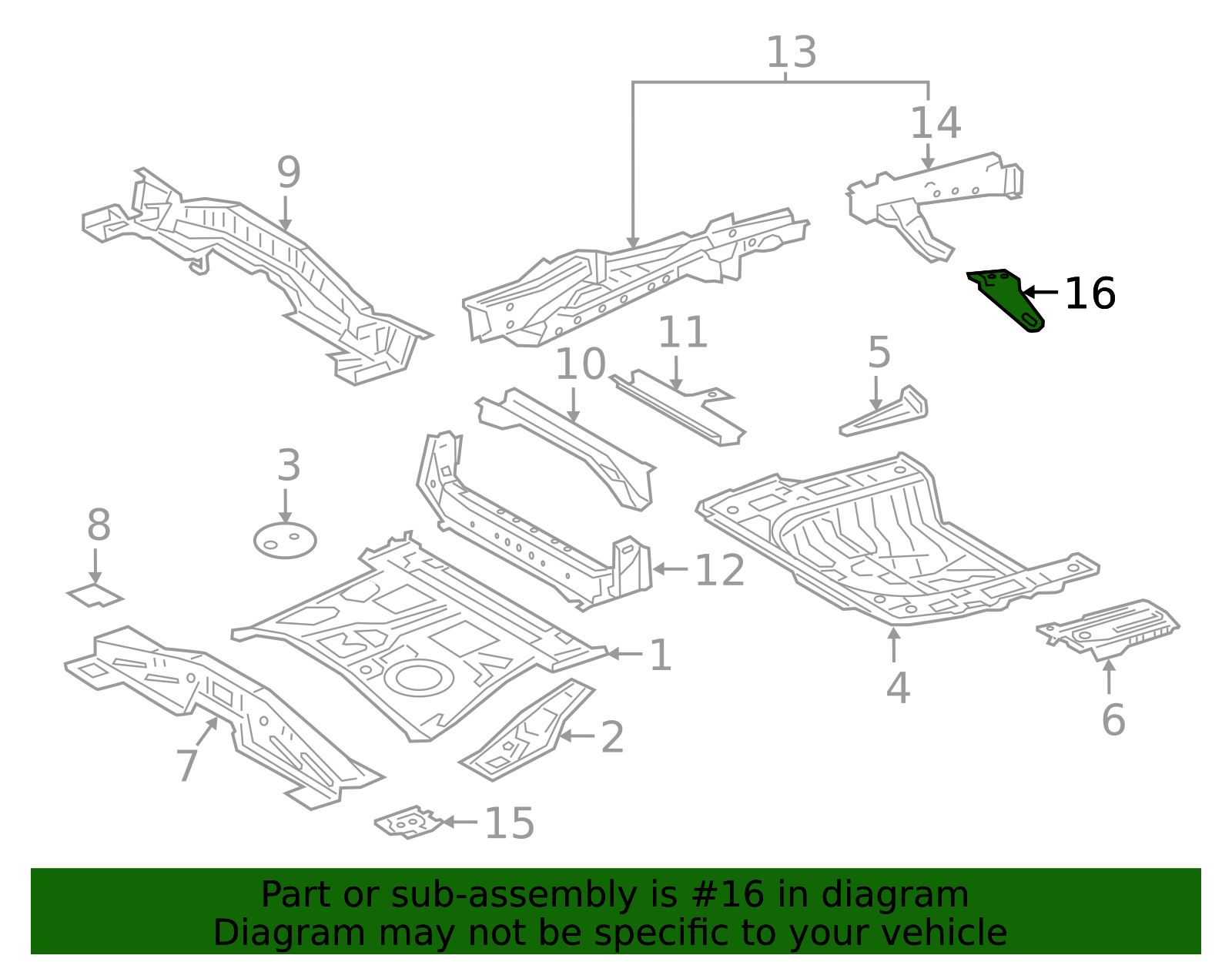 13
14
9
16
11
10
5
3
8
12
1
4
6
2
7
15

Part or sub-assembly is #16 in diagram
Diagram may not be specific to your vehicle