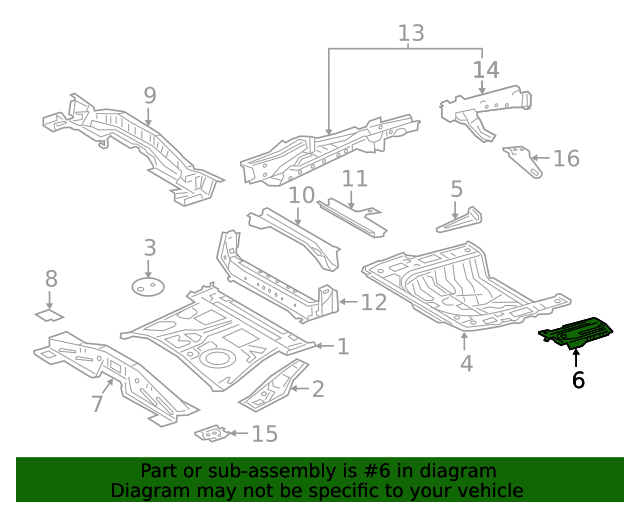 13
14
9
16
11
10
5
3
8
12
1
4
6
2
7
15

Part or sub-assembly is #6 in diagram
Diagram may not be specific to your vehicle