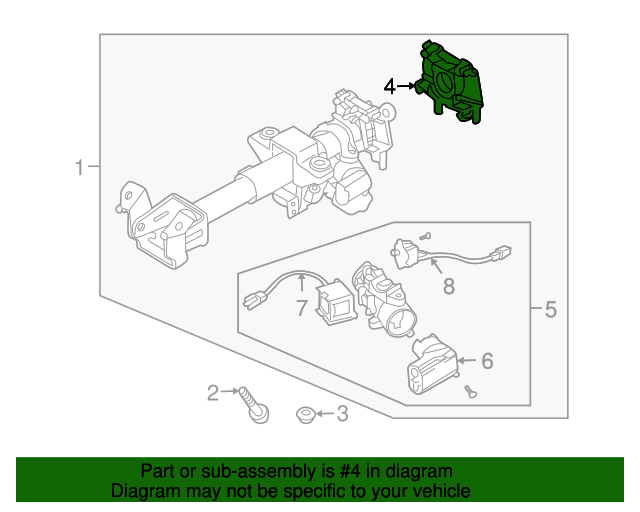 4
1
8
7
5
6
2
3

Part or sub-assembly is #4 in diagram
Diagram may not be specific to your vehicle